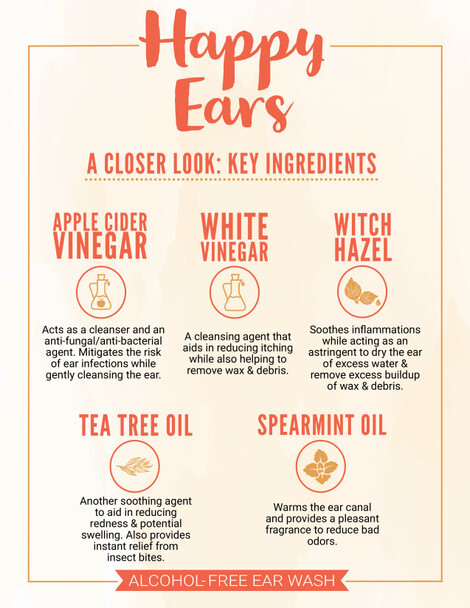 Happy Ears

A CLOSER LOOK: KEY INGREDIENTS

APPLE CIDER VINEGAR

Acts as a cleanser and an anti-fungal/anti-bacterial agent. Mitigates the risk of ear infections while gently cleansing the ear.

WHITE VINEGAR

A cleansing agent that aids in reducing itching while also helping to remove wax & debris.

WITCH HAZEL

Soothes inflammations while acting as an astringent to dry the ear of excess water & remove excess buildup of wax & debris.

TEA TREE OIL

Another soothing agent to aid in reducing redness & potential swelling. Also provides instant relief from insect bites.

SPEARMINT OIL

Warms the ear canal and provides a pleasant fragrance to reduce bad odors.

ALCOHOL-FREE EAR WASH